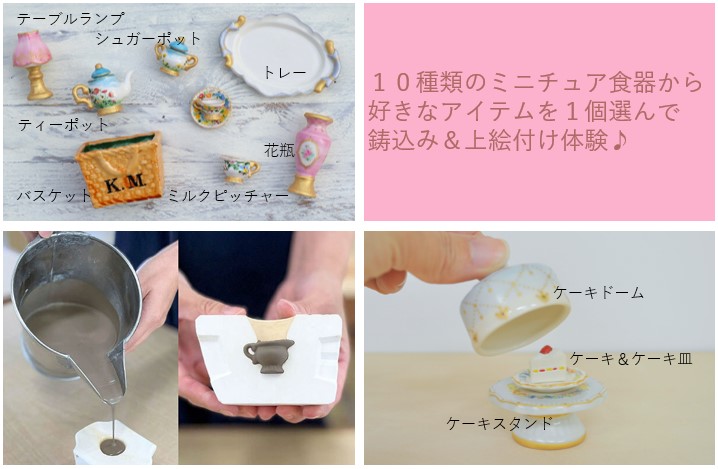 テーブルランプ
シュガーポット
トレー
ティーポット
花瓶
K.M.
バスケット
ミルクピッチャー

１０種類のミニチュア食器から好きなアイテムを１個選んで鋳込み＆上絵付け体験♪

ケーキドーム
ケーキ＆ケーキ皿
ケーキスタンド