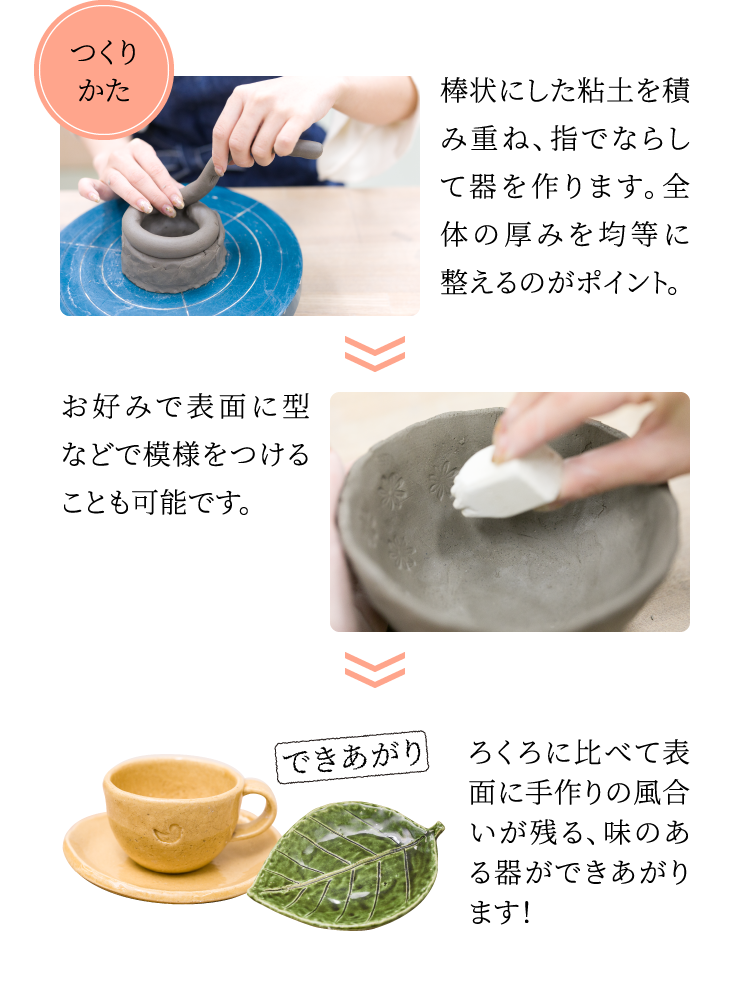 つくりかた

棒状にした粘土を積み重ね、指でならして器を作ります。全体の厚みを均等に整えるのがポイント。

お好みで表面に型などで模様をつけることも可能です。

できあがり

ろくろに比べて表面に手作りの風合いが残る、味のある器ができあがります!